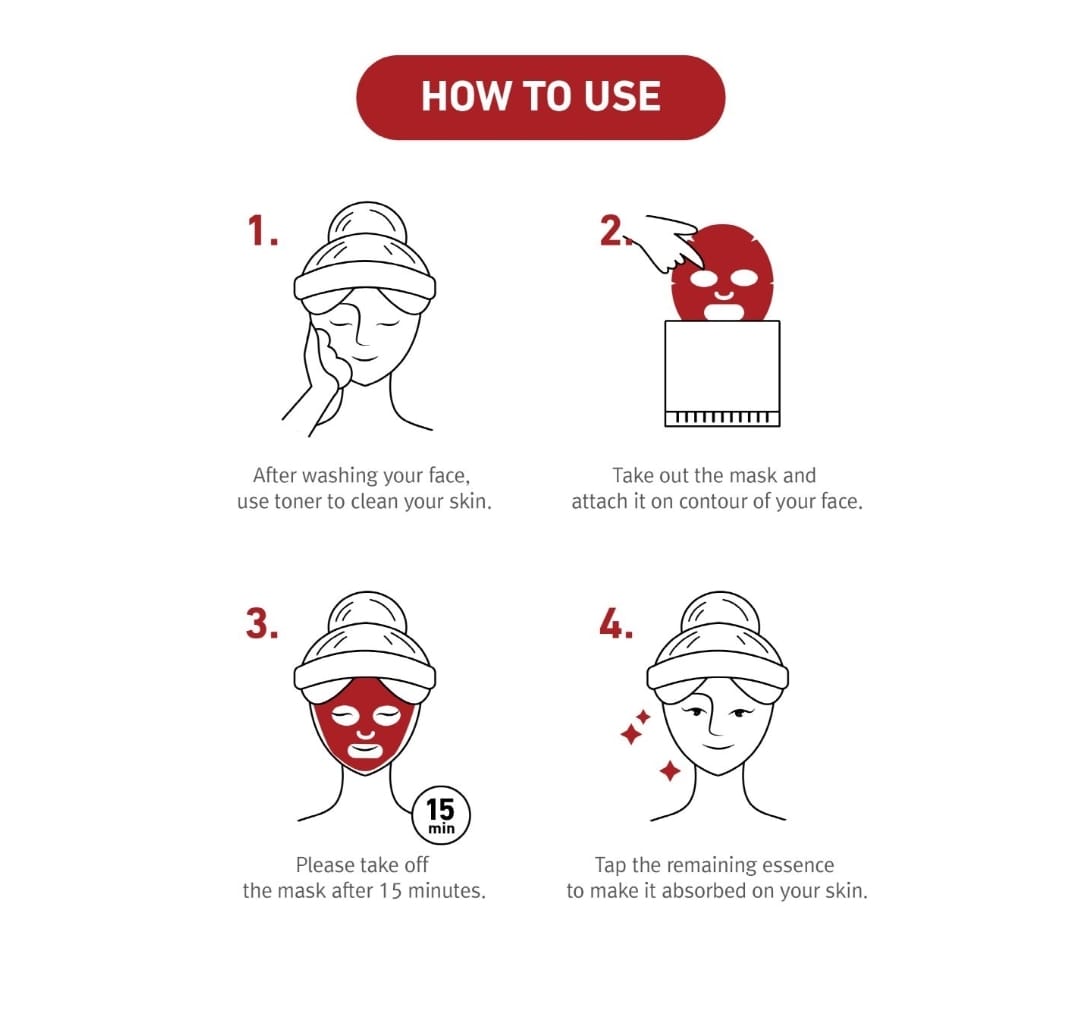 HOW TO USE

1.

After washing your face, use toner to clean your skin.

2.

Take out the mask and attach it on contour of your face.

3.

15 min

Please take off the mask after 15 minutes.

4.

Tap the remaining essence to make it absorbed on your skin.